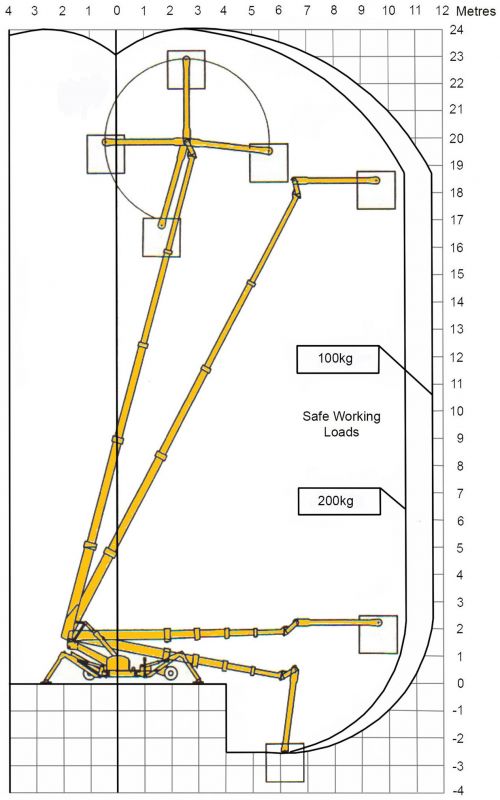 4 3 2 1 0 1 2 3 4 5 6 7 8 9 10 11 12 Metres

24
23
22
21
20
19
18
17
16
15
14
13
12
11
10
9
8
7
6
5
4
3
2
1
0
-1
-2
-3
-4

100kg

Safe Working Loads

200kg