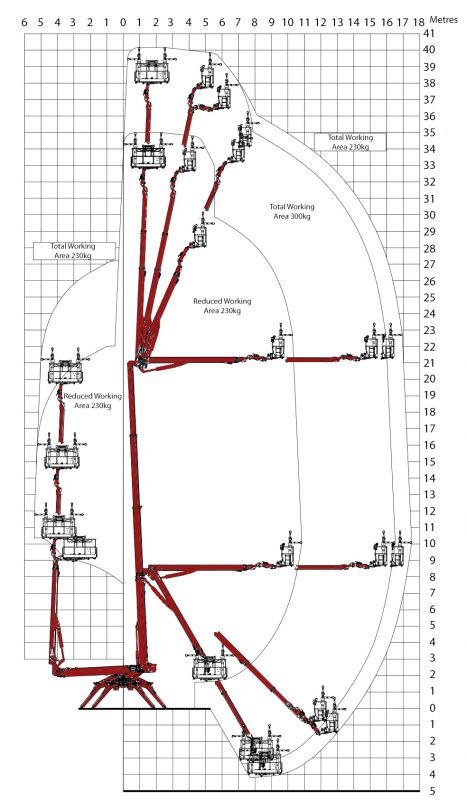 6 5 4 3 2 1 0 1 2 3 4 5 6 7 8 9 10 11 12 13 14 15 16 17 18 Metres

41
40
39
38
37
36
35
34
33
32
31
30
29
28
27
26
25
24
23
22
21
20
19
18
17
16
15
14
13
12
11
10
9
8
7
6
5
4
3
2
1
0
1
2
3
4
5

Total Working Area 230kg

Total Working Area 300kg

Total Working Area 230kg

Reduced Working Area 230kg

Reduced Working Area 230kg